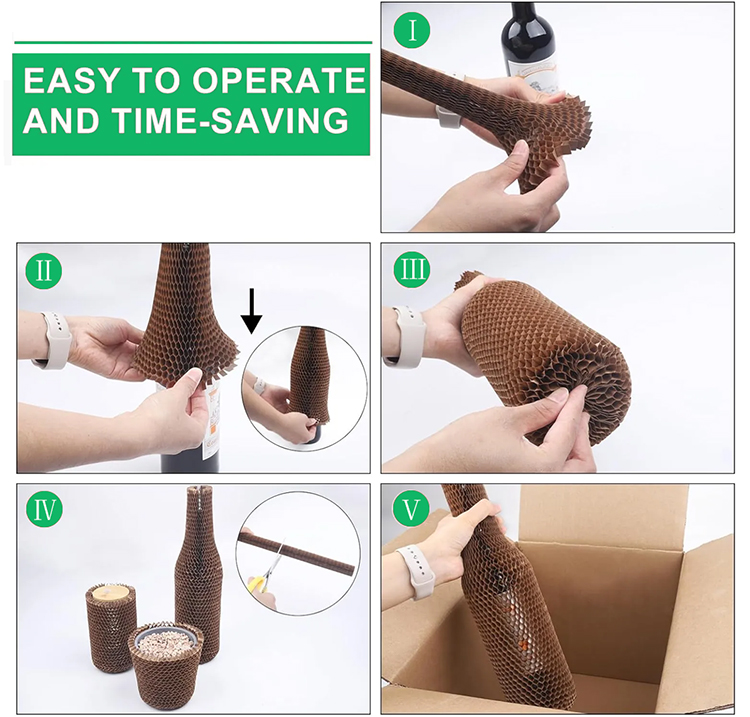 EASY TO OPERATE AND TIME-SAVING

I

II

III

IV

V